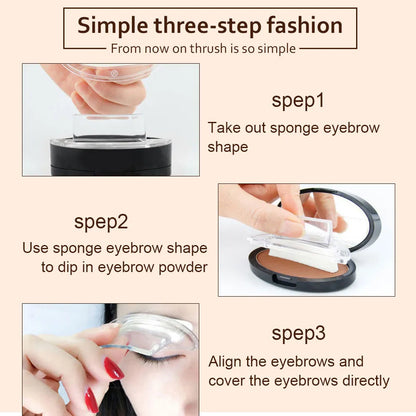 Simple three-step fashion
From now on thrush is so simple

spep1
Take out sponge eyebrow shape

spep2
Use sponge eyebrow shape to dip in eyebrow powder

spep3
Align the eyebrows and cover the eyebrows directly